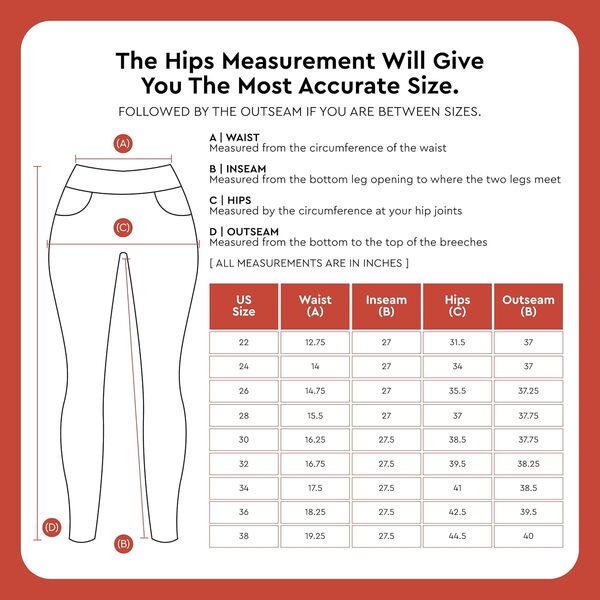 The Hips Measurement Will Give You The Most Accurate Size.

FOLLOWED BY THE OUTSEAM IF YOU ARE BETWEEN SIZES.

(A)

(C)

(D)

(B)

A | WAIST
Measured from the circumference of the waist

B | INSEAM
Measured from the bottom leg opening to where the two legs meet

C | HIPS
Measured by the circumference at your hip joints

D | OUTSEAM
Measured from the bottom to the top of the breeches

[ ALL MEASUREMENTS ARE IN INCHES ]

| US Size | Waist (A) | Inseam (B) | Hips (C) | Outseam (B) |
|---|---|---|---|---|
| 22 | 12.75 | 27 | 31.5 | 37 |
| 24 | 14 | 27 | 34 | 37 |
| 26 | 14.75 | 27 | 35.5 | 37.25 |
| 28 | 15.5 | 27 | 37 | 37.75 |
| 30 | 16.25 | 27.5 | 38.5 | 37.75 |
| 32 | 16.75 | 27.5 | 39.5 | 38.25 |
| 34 | 17.5 | 27.5 | 41 | 38.5 |
| 36 | 18.25 | 27.5 | 42.5 | 39.5 |
| 38 | 19.25 | 27.5 | 44.5 | 40 |